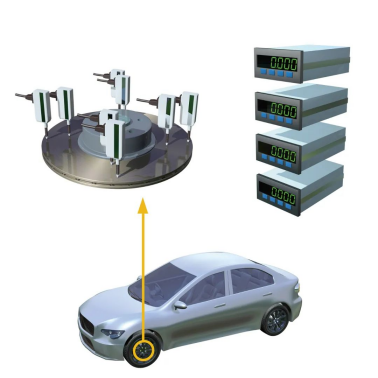 0000

0000

0000

0000